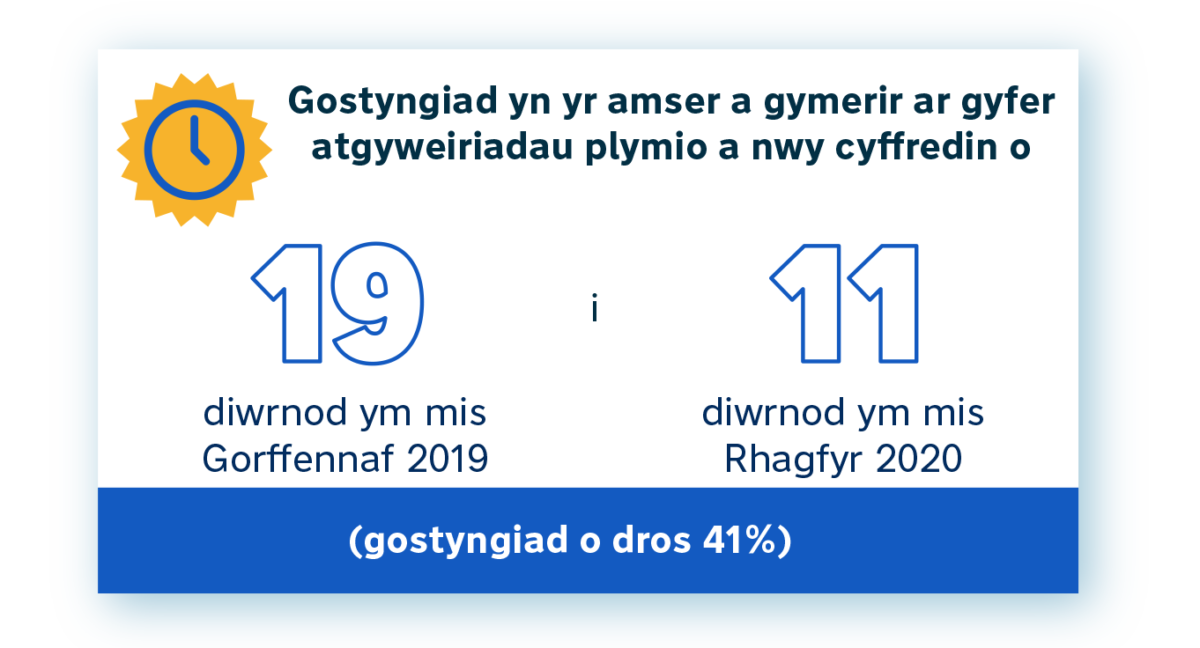 Gostyngiad yn yr amser a gymerir ar gyfer atgyweiriadau plymio a nwy cyffredin o

19

diwrnod ym mis Gorffennaf 2019

i

11

diwrnod ym mis Rhagfyr 2020

(gostyngiad o dros 41%)