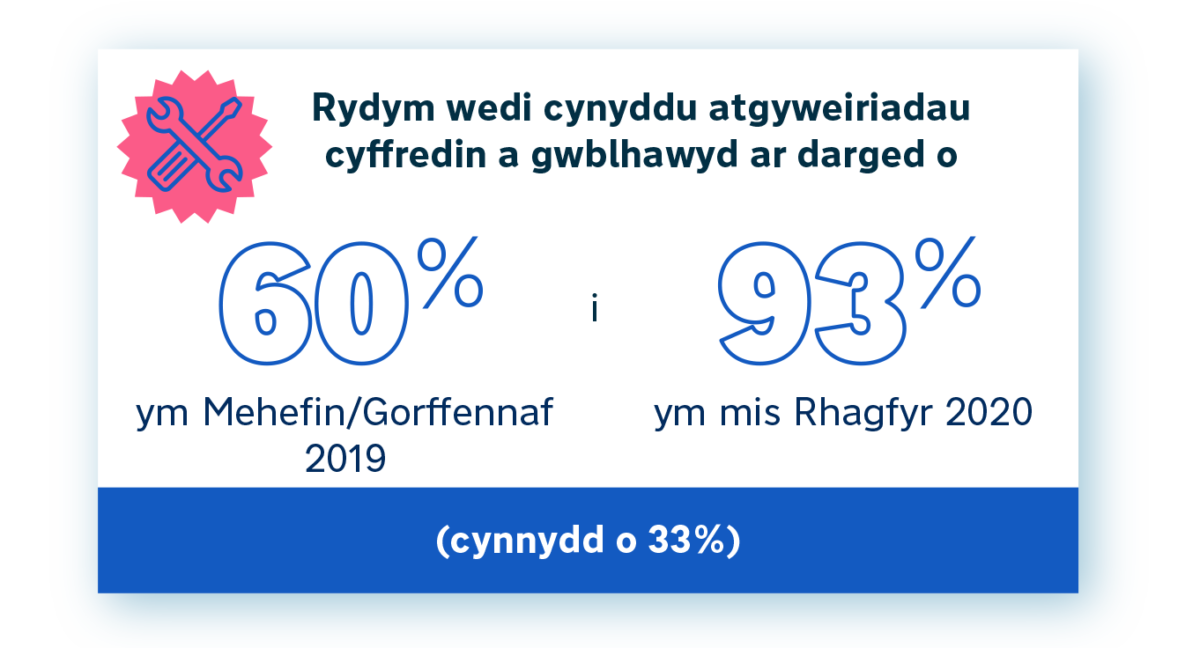 Rydym wedi cynyddu atgyweiriadau cyffredin a gwblhawyd ar darged o

60%

ym Mehefin/Gorffennaf 2019

i

93%

ym mis Rhagfyr 2020

(cynnydd o 33%)