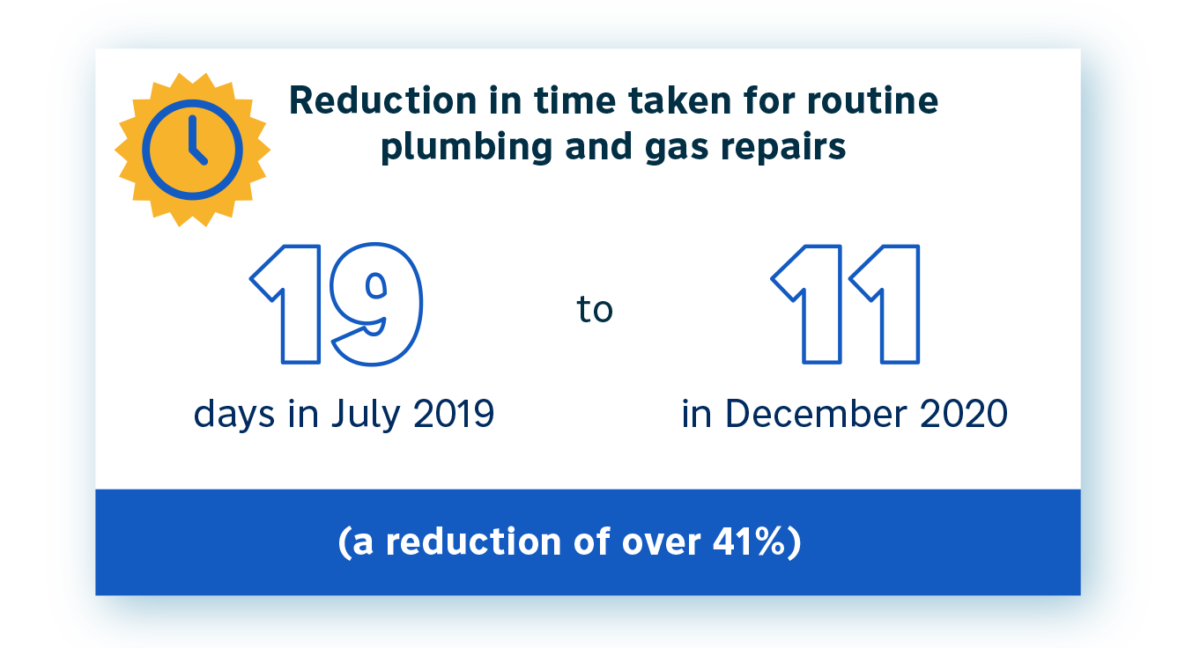 Reduction in time taken for routine plumbing and gas repairs

19

days in July 2019

to

11

in December 2020

(a reduction of over 41%)