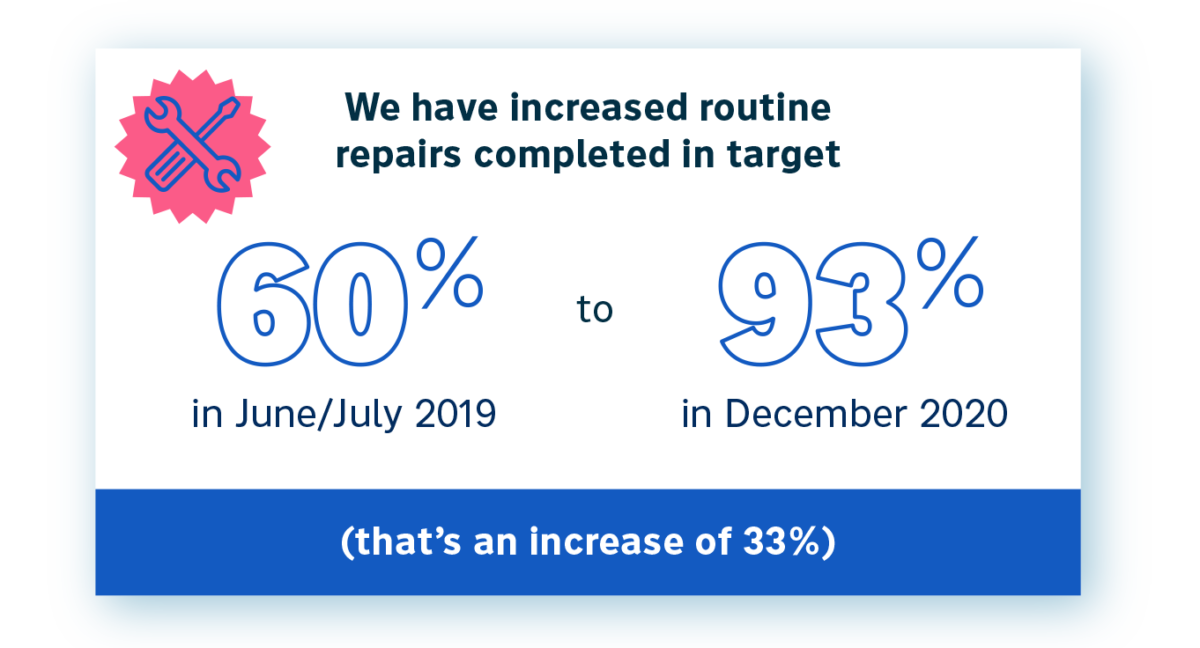 We have increased routine repairs completed in target

60%
in June/July 2019

to

93%
in December 2020

(that's an increase of 33%)